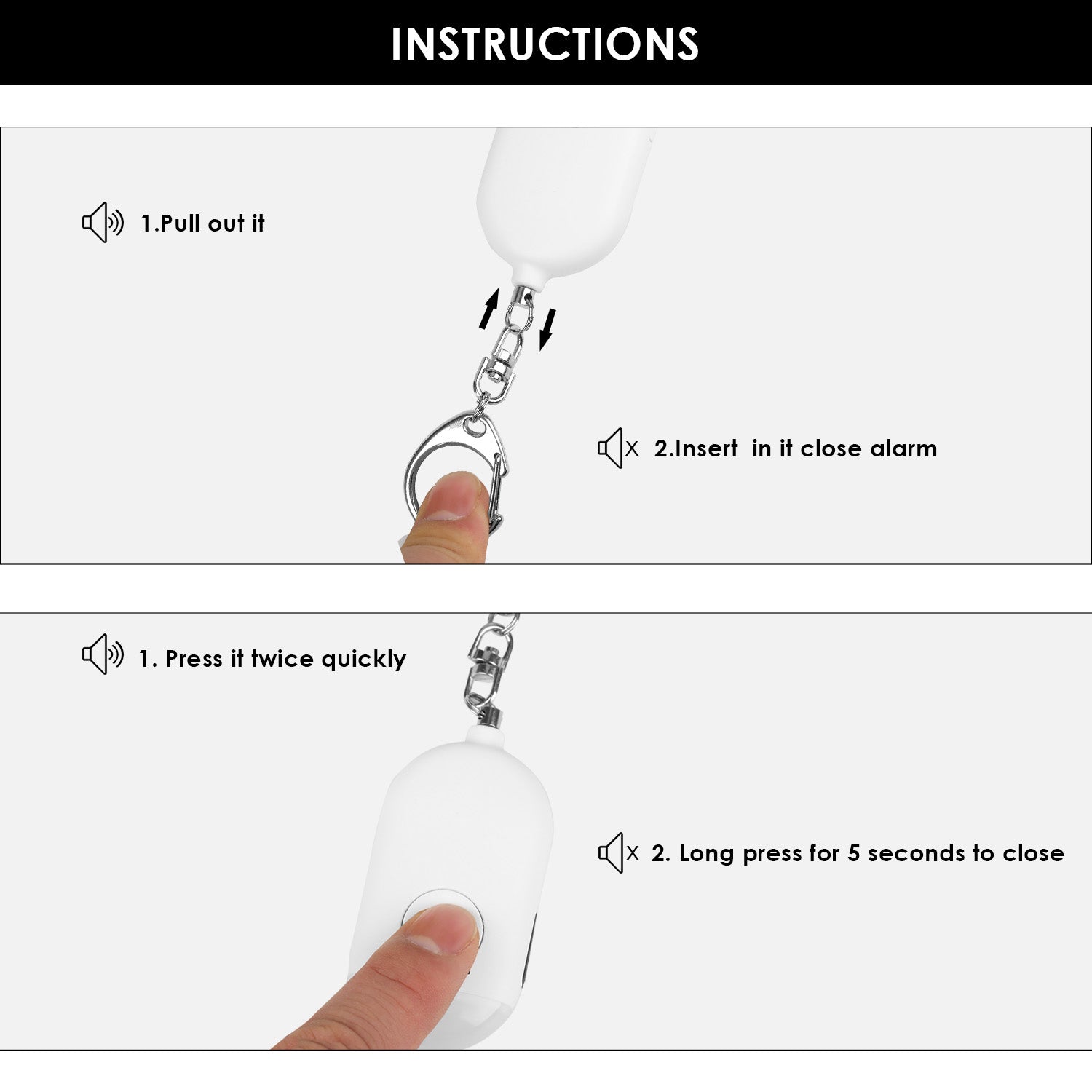 INSTRUCTIONS

1.Pull out it

2.Insert in it close alarm

1. Press it twice quickly

2. Long press for 5 seconds to close