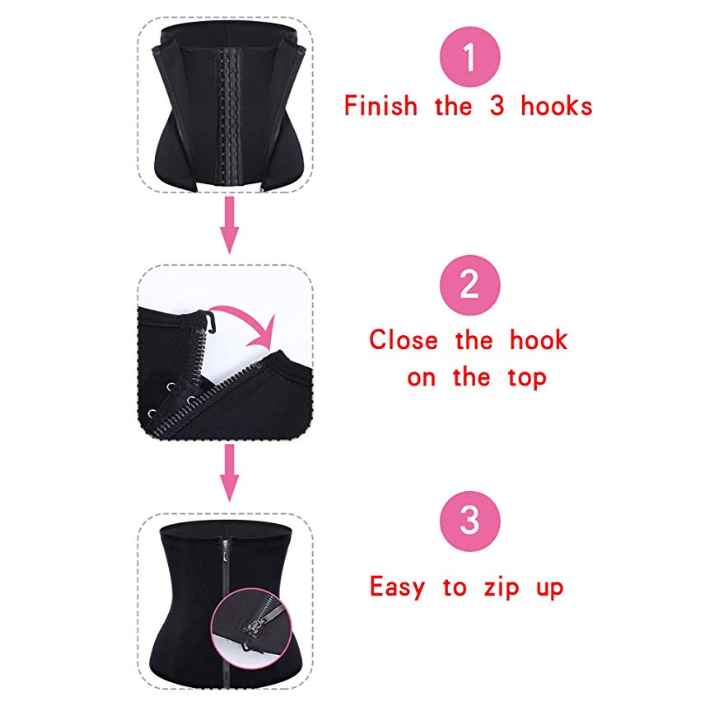 1
Finish the 3 hooks

2
Close the hook on the top

3
Easy to zip up